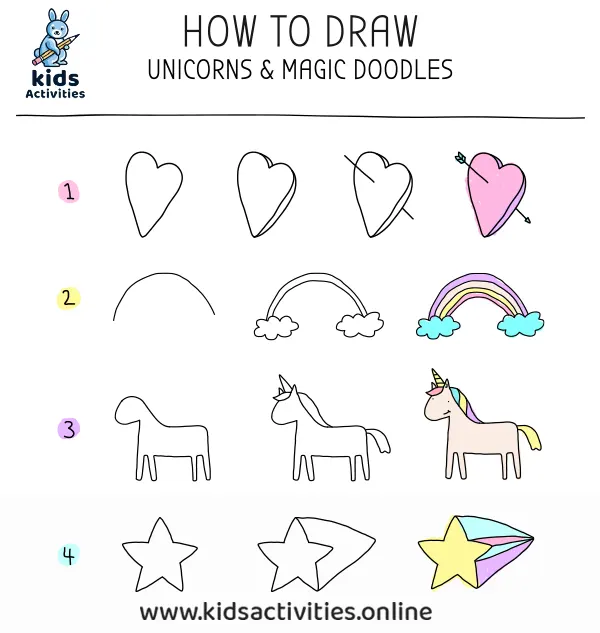 kids Activities

HOW TO DRAW
UNICORNS & MAGIC DOODLES

1

2

3

4

www.kidsactivities.online