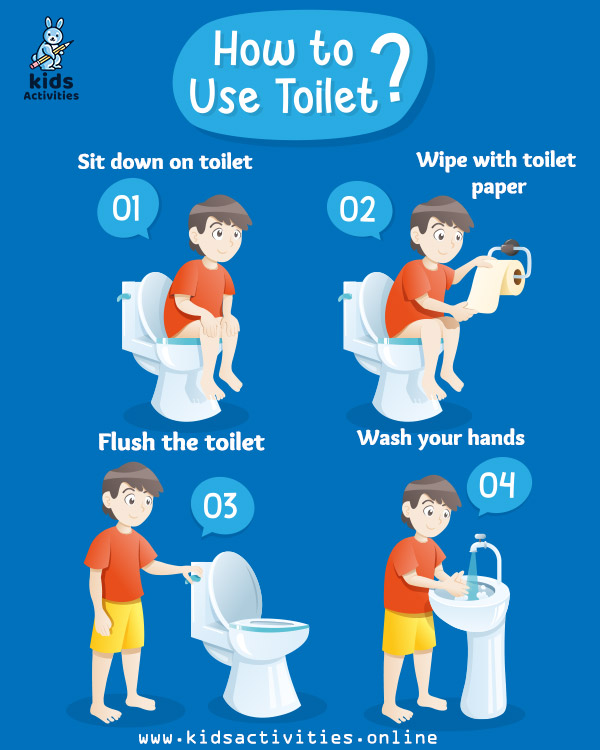 kids Activities

How to Use Toilet?

Sit down on toilet

01

Wipe with toilet paper

02

Flush the toilet

03

Wash your hands

04

www.kidsactivities.online